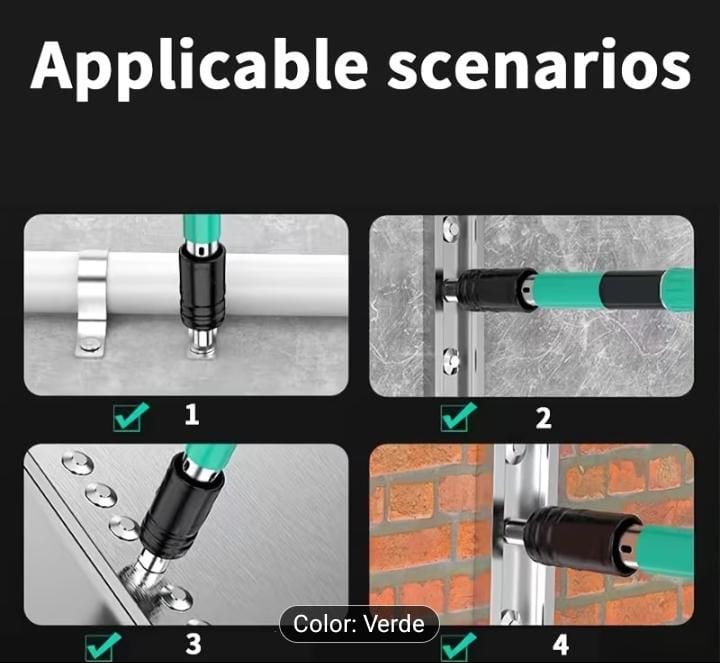 Applicable scenarios

1

2

3

Color: Verde

4